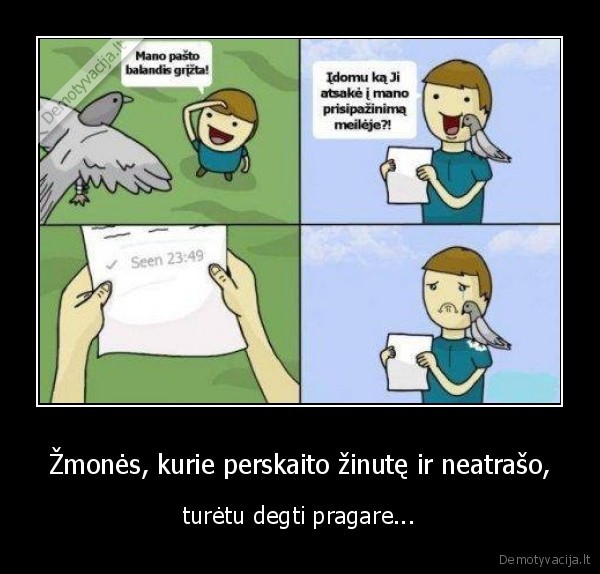 Demotyvacija.lt

Mano pašto balandis grįžta!

Įdomu ką Ji atsakė į mano prisipažinimą meilėje?!

✓ Seen 23:49

Žmonės, kurie perskaito žinutę ir neatrašo,

turėtu degti pragare...

Demotyvacija.lt