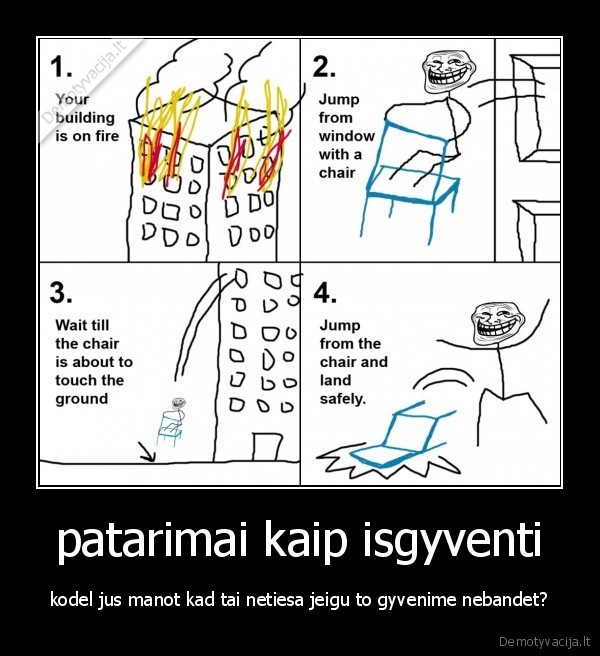 Demotyvacija.lt

1.
Your building is on fire

2.
Jump from window with a chair

3.
Wait till the chair is about to touch the ground

4.
Jump from the chair and land safely.

patarimai kaip isgyventi

kodel jus manot kad tai netiesa jeigu to gyvenime nebandet?

Demotyvacija.lt