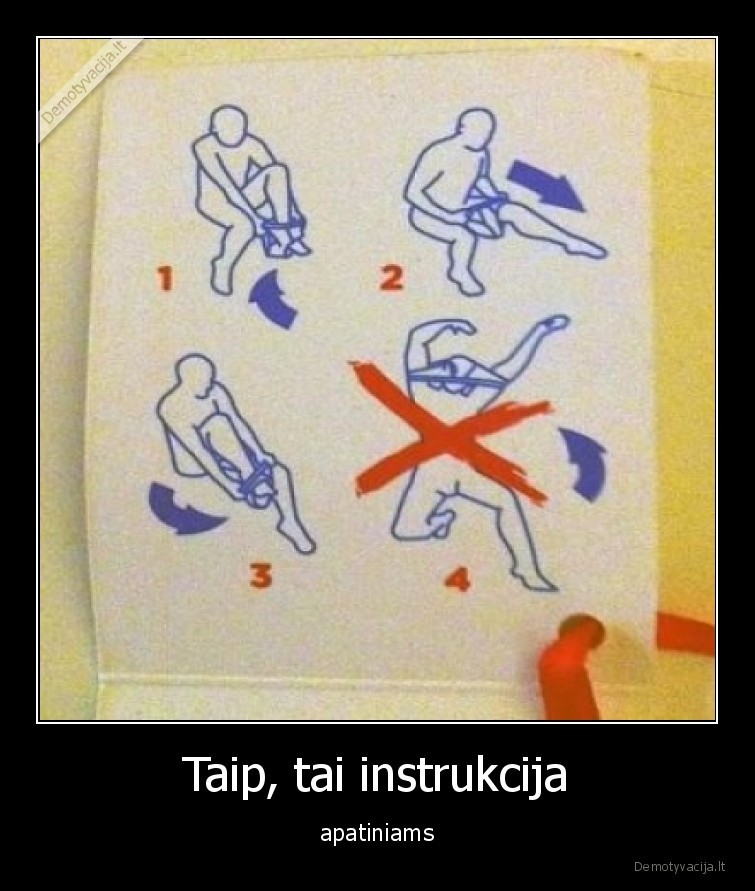 Demotyvacija.lt

1

2

3

4

Taip, tai instrukcija

apatiniams

Demotyvacija.lt