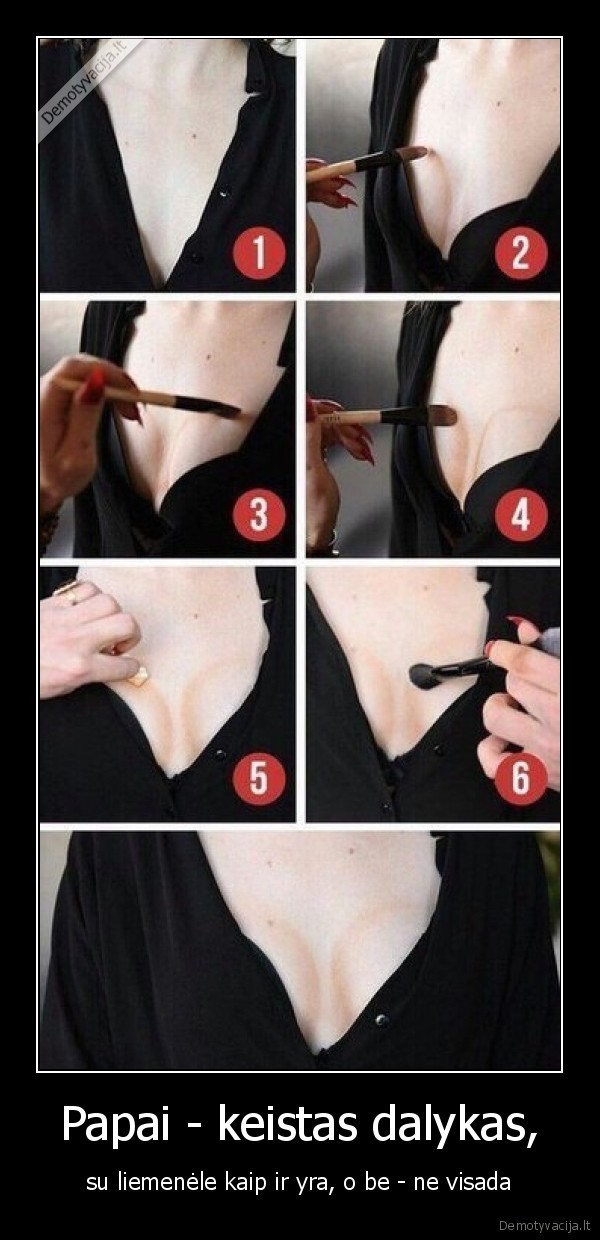 Demotyvacija.lt

1

2

3

4

5

6

Papai - keistas dalykas,

su liemenėle kaip ir yra, o be - ne visada

Demotyvacija.lt