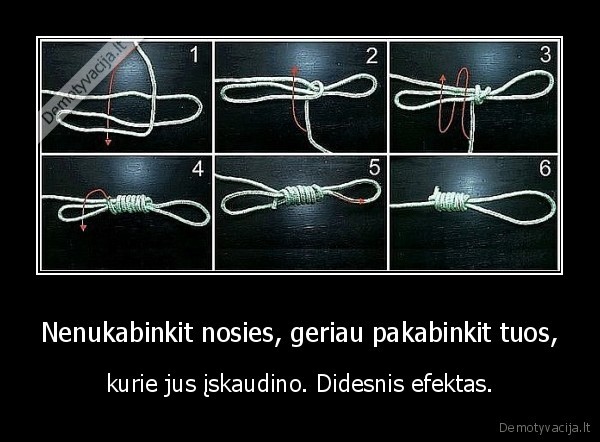 Demotyvacija.lt

1

2

3

4

5

6

Nenukabinkit nosies, geriau pakabinkit tuos,

kurie jus įskaudino. Didesnis efektas.

Demotyvacija.lt