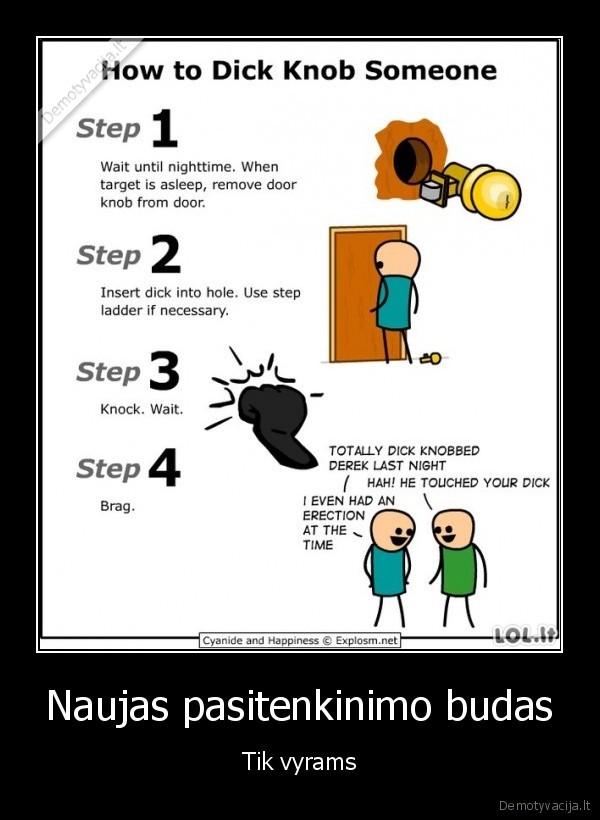 Demotyvacija.lt

How to Dick Knob Someone

Step 1
Wait until nighttime. When target is asleep, remove door knob from door.

Step 2
Insert dick into hole. Use step ladder if necessary.

Step 3
Knock. Wait.

Step 4
Brag.

TOTALLY DICK KNOBBED DEREK LAST NIGHT

HAH! HE TOUCHED YOUR DICK

I EVEN HAD AN ERECTION AT THE TIME

Cyanide and Happiness © Explosm.net

LOL.lt

Naujas pasitenkinimo budas

Tik vyrams

Demotyvacija.lt