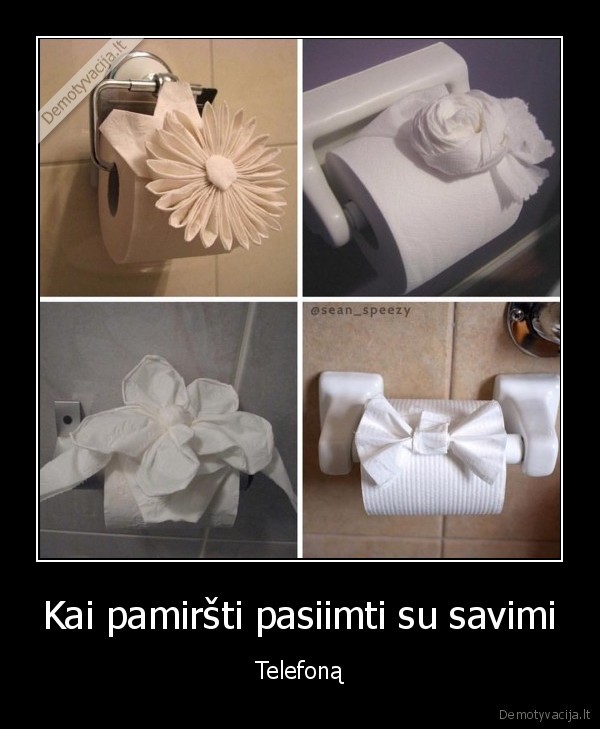 Demotyvacija.lt

@sean_speezy

Kai pamiršti pasiimti su savimi

Telefoną

Demotyvacija.lt