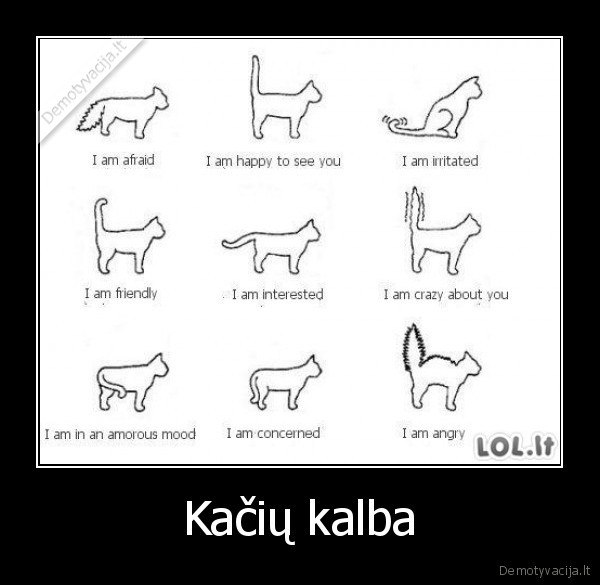 Demotyvacija.lt

I am afraid

I am happy to see you

I am irritated

I am friendly

I am interested

I am crazy about you

I am in an amorous mood

I am concerned

I am angry

LOL.lt

Kačių kalba

Demotyvacija.lt