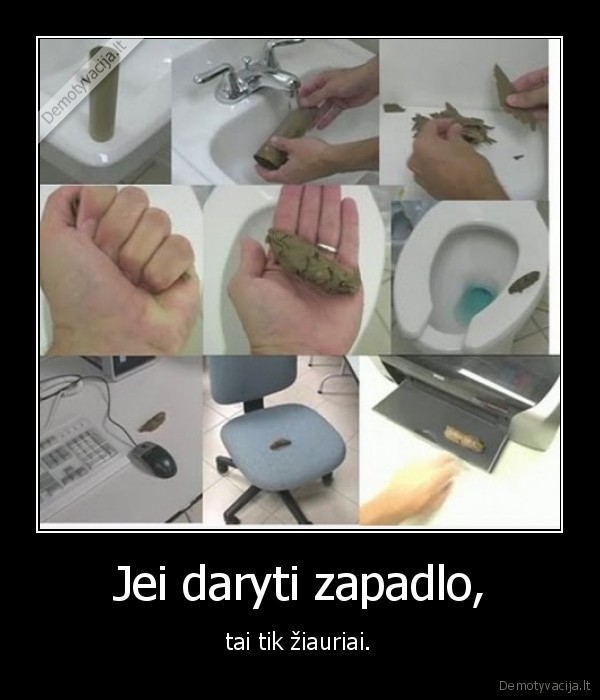 Demotyvacija.lt

Jei daryti zapadlo,

tai tik žiauriai.

Demotyvacija.lt