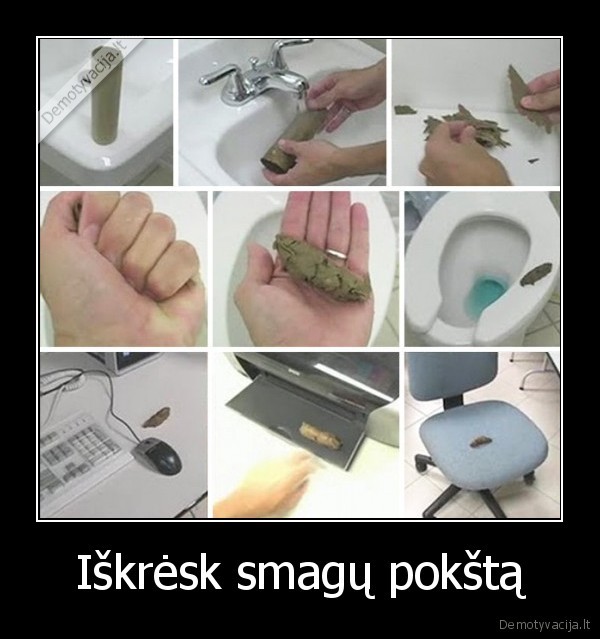 Demotyvacija.lt

Iškrėsk smagų pokštą

Demotyvacija.lt