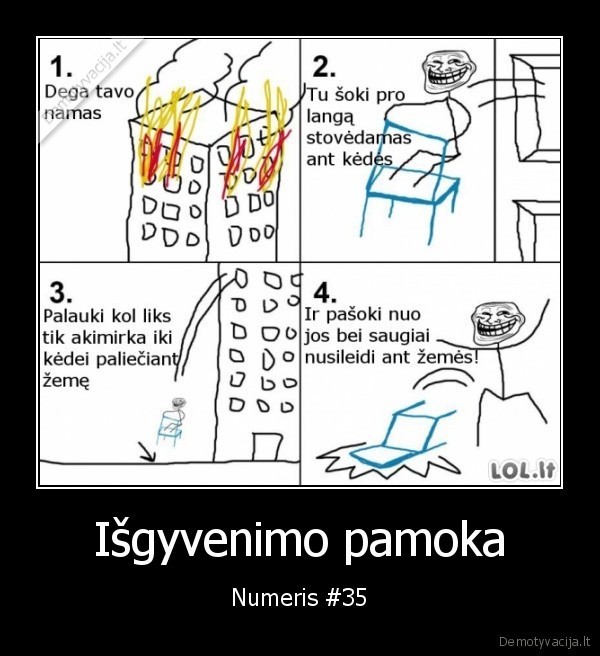 Demotyvacija.lt

1.
Dega tavo namas

2.
Tu šoki pro langą stovėdamas ant kėdės

3.
Palauki kol liks tik akimirka iki kėdei paliečiant žemę

4.
Ir pašoki nuo jos bei saugiai nusileidi ant žemės!

LOL.lt

Išgyvenimo pamoka

Numeris #35

Demotyvacija.lt