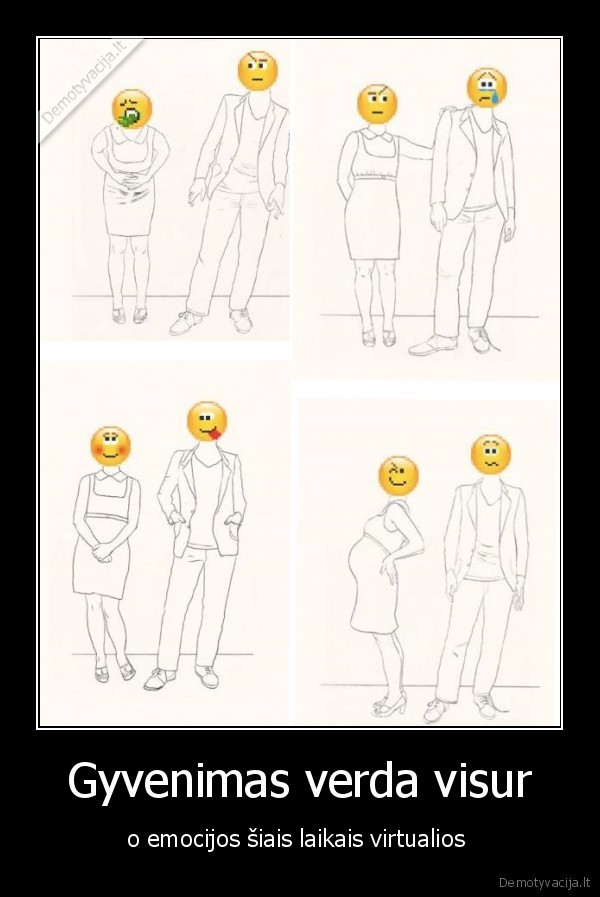 Demotyvacija.lt

Gyvenimas verda visur

o emocijos šiais laikais virtualios

Demotyvacija.lt