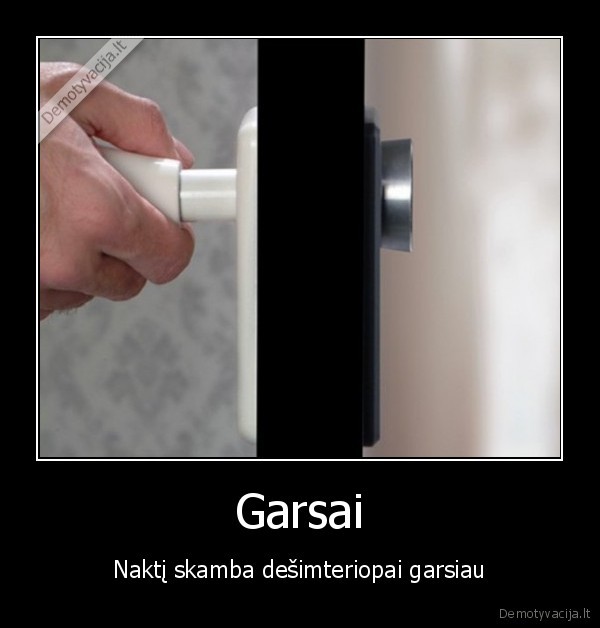 Demotyvacija.lt

Garsai

Naktį skamba dešimteriopai garsiau

Demotyvacija.lt