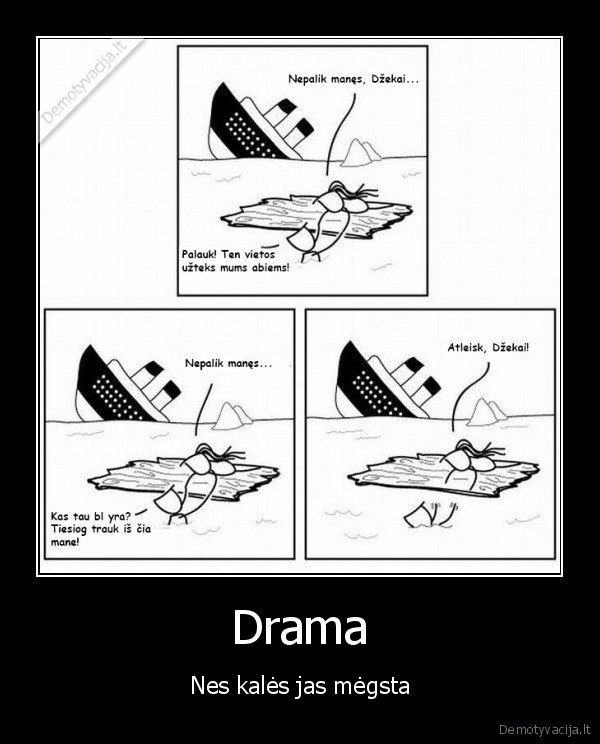 Demotyvacija.lt

Nepalik manęs, Džekai...

Palauk! Ten vietos užteks mums abiems!

Nepalik manęs...

Kas tau bl yra? Tiesiog trauk iš čia mane!

Atleisk, Džekai!

Drama

Nes kalės jas mėgsta

Demotyvacija.lt