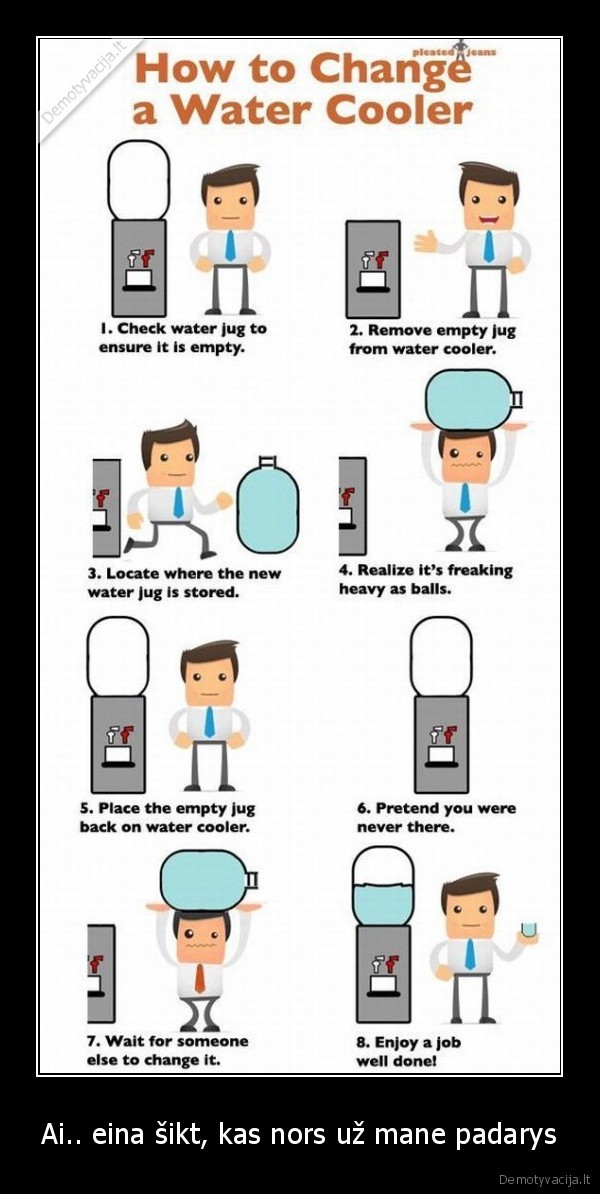 Demotyvacija.lt

pleated jeans

How to Change a Water Cooler

1. Check water jug to ensure it is empty.

2. Remove empty jug from water cooler.

3. Locate where the new water jug is stored.

4. Realize it's freaking heavy as balls.

5. Place the empty jug back on water cooler.

6. Pretend you were never there.

7. Wait for someone else to change it.

8. Enjoy a job well done!

Ai.. eina šikt, kas nors už mane padarys

Demotyvacija.lt